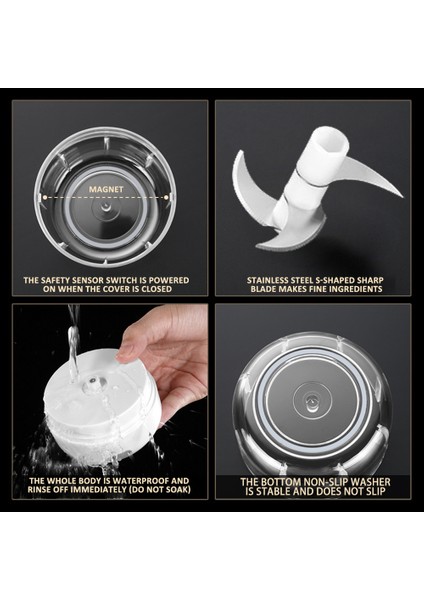 MAGNET

THE SAFETY SENSOR SWITCH IS POWERED ON WHEN THE COVER IS CLOSED

STAINLESS STEEL S-SHAPED SHARP BLADE MAKES FINE INGREDIENTS

THE WHOLE BODY IS WATERPROOF AND RINSE OFF IMMEDIATELY (DO NOT SOAK)

THE BOTTOM NON-SLIP WASHER IS STABLE AND DOES NOT SLIP