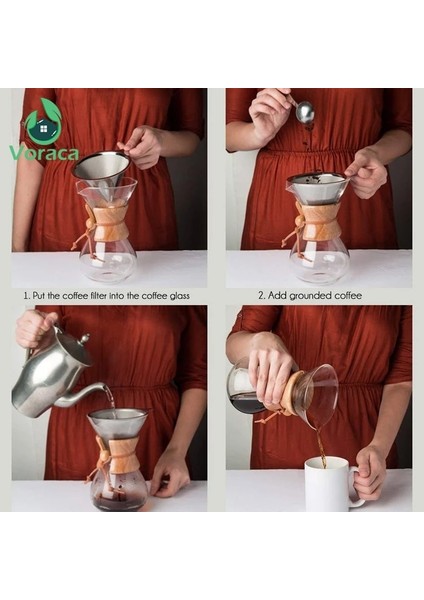 Voraca

1. Put the coffee filter into the coffee glass

2. Add grounded coffee