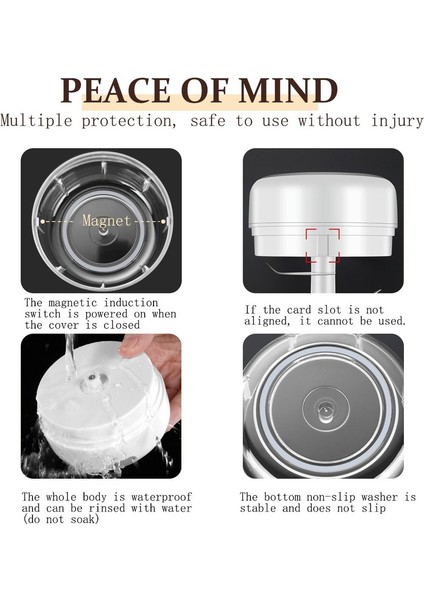 PEACE OF MIND

Multiple protection, safe to use without injury

Magnet

The magnetic induction switch is powered on when the cover is closed

If the card slot is not aligned, it cannot be used.

The whole body is waterproof and can be rinsed with water (do not soak)

The bottom non-slip washer is stable and does not slip