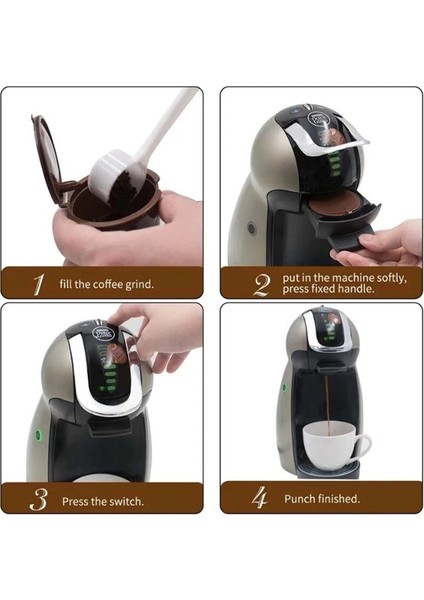 1 fill the coffee grind.

2 put in the machine softly, press fixed handle.

3 Press the switch.

4 Punch finished.