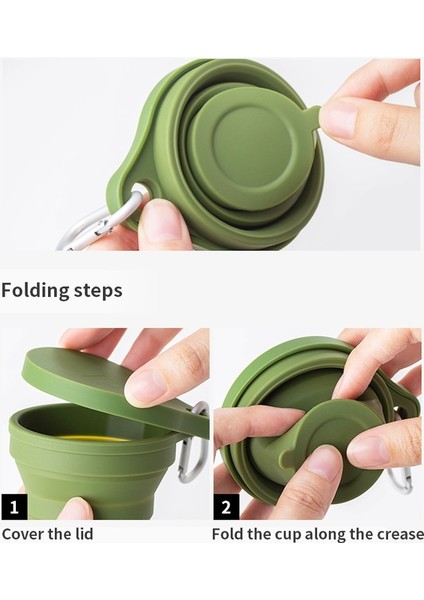 Folding steps

1
Cover the lid

2
Fold the cup along the crease