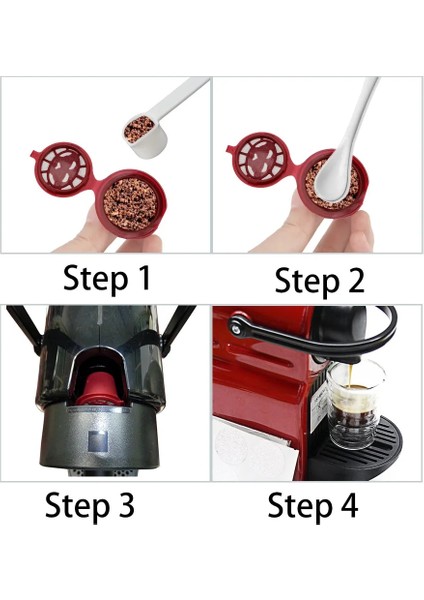 Step 1

Step 2

Step 3

Step 4