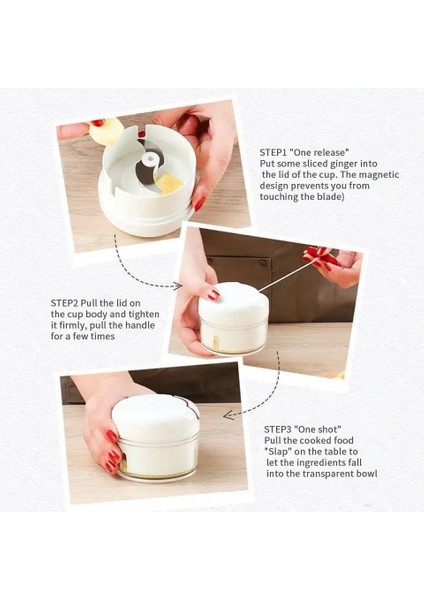 STEP1 "One release"
Put some sliced ginger into the lid of the cup. The magnetic design prevents you from touching the blade)

STEP2 Pull the lid on the cup body and tighten it firmly, pull the handle for a few times

STEP3 "One shot"
Pull the cooked food "Slap" on the table to let the ingredients fall into the transparent bowl