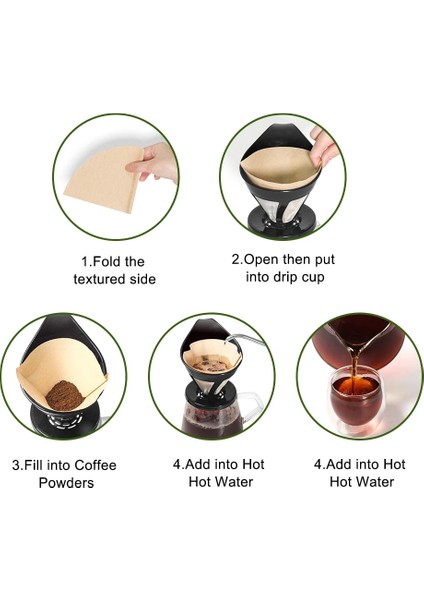 1.Fold the textured side

2.Open then put into drip cup

3.Fill into Coffee Powders

4.Add into Hot Hot Water

4.Add into Hot Hot Water