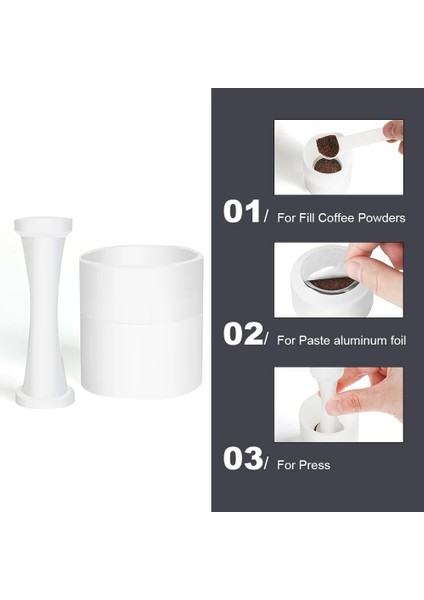 01/ For Fill Coffee Powders

02/ For Paste aluminum foil

03/ For Press