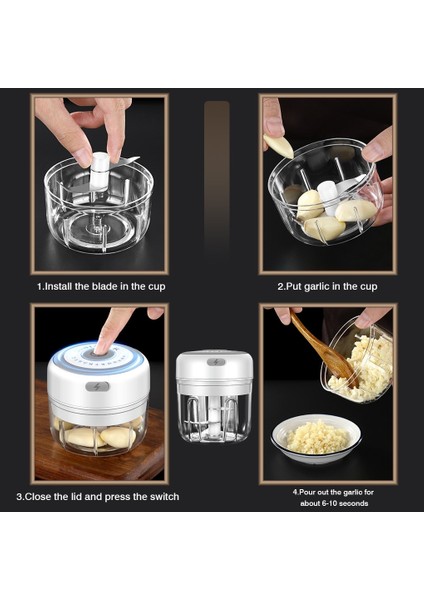 1.Install the blade in the cup

2.Put garlic in the cup

3.Close the lid and press the switch

4.Pour out the garlio for about 6-10 seconds