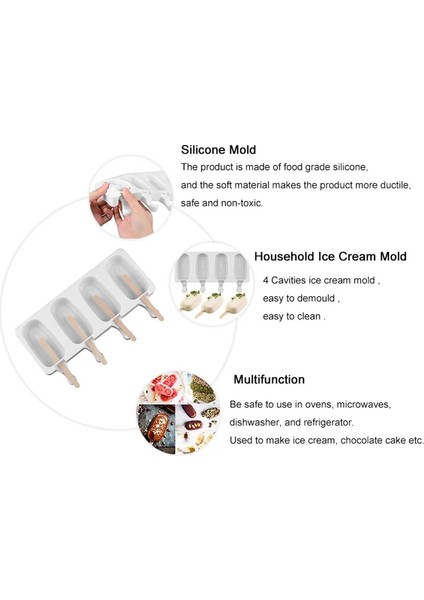 Silicone Mold
The product is made of food grade silicone, and the soft material makes the product more ductile, safe and non-toxic.

Household Ice Cream Mold
4 Cavities ice cream mold ,
easy to demould ,
easy to clean .

Multifunction
Be safe to use in ovens, microwaves, dishwasher, and refrigerator.
Used to make ice cream, chocolate cake etc.