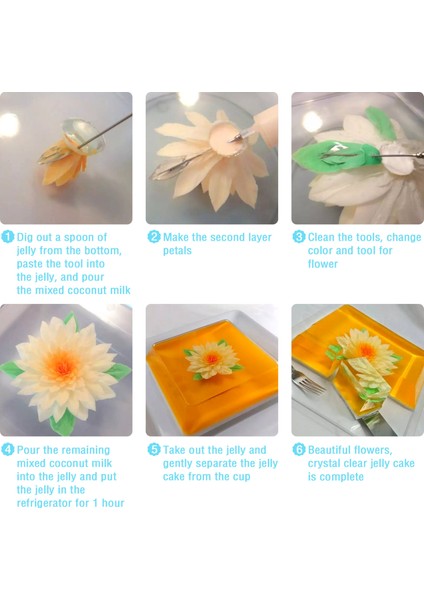 1 Dig out a spoon of jelly from the bottom, paste the tool into the jelly, and pour the mixed coconut milk

2 Make the second layer petals

3 Clean the tools, change color and tool for flower

4 Pour the remaining mixed coconut milk into the jelly and put the jelly in the refrigerator for 1 hour

5 Take out the jelly and gently separate the jelly cake from the cup

6 Beautiful flowers, crystal clear jelly cake is complete