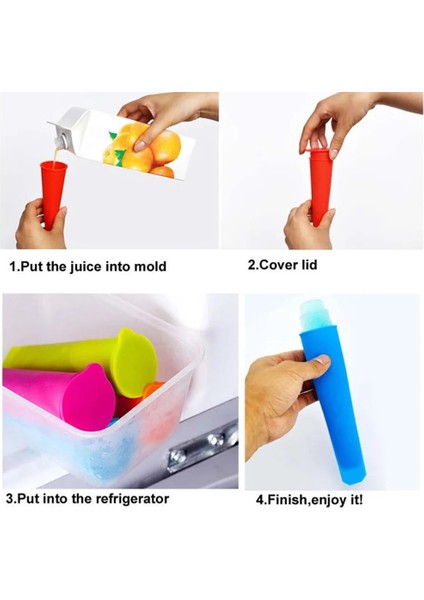 1.Put the juice into mold

2.Cover lid

3.Put into the refrigerator

4.Finish,enjoy it!