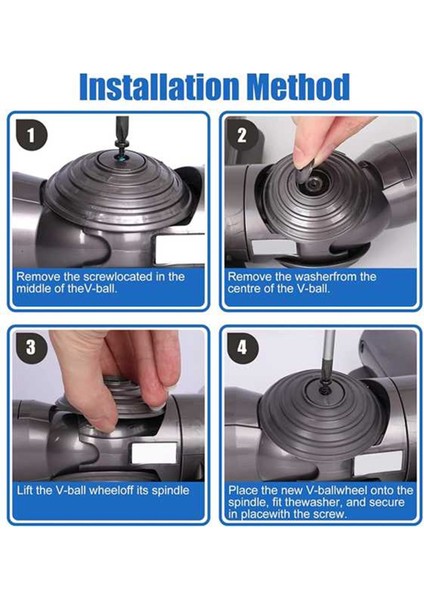 Installation Method

1

Remove the screwlocated in the middle of theV-ball.

2

Remove the washerfrom the centre of the V-ball.

3

Lift the V-ball wheeloff its spindle

4

Place the new V-ballwheel onto the spindle, fit thewasher, and secure in placewith the screw.