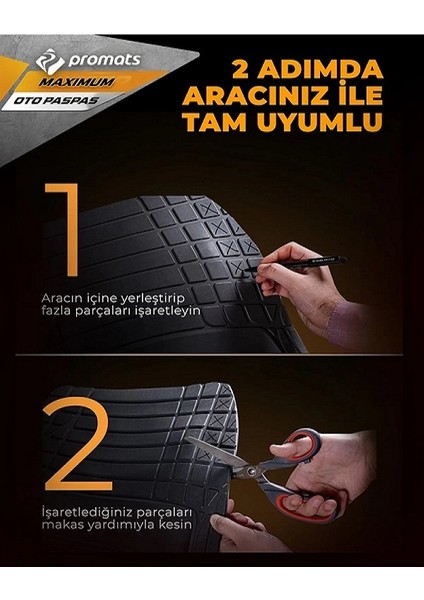 promats
MAXIMUM
OTO PASPAS

2 ADIMDA ARACINIZ İLE TAM UYUMLU

1

Aracın içine yerleştirip fazla parçaları işaretleyin

2

İşaretlediğiniz parçaları makas yardımıyla kesin