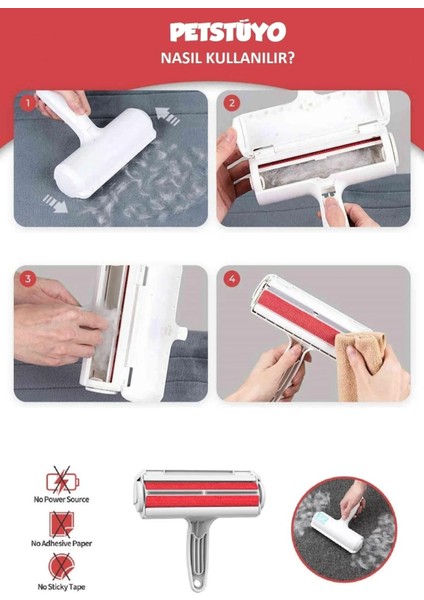 PETSTÜYO
NASIL KULLANILIR?

1

2

3

4

No Power Source

No Adhesive Paper

No Sticky Tape