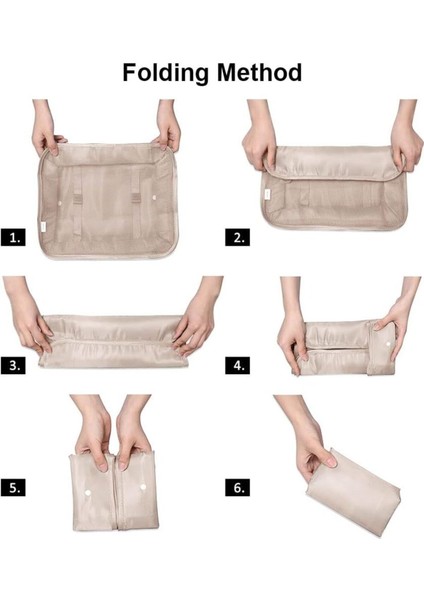 Folding Method

1.

2.

3.

4.

5.

6.