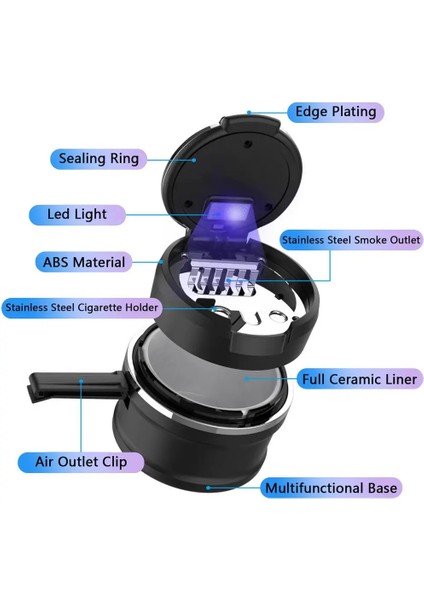 Edge Plating

Sealing Ring

Led Light

Stainless Steel Smoke Outlet

ABS Material

Stainless Steel Cigarette Holder

Full Ceramic Liner

Air Outlet Clip

Multifunctional Base