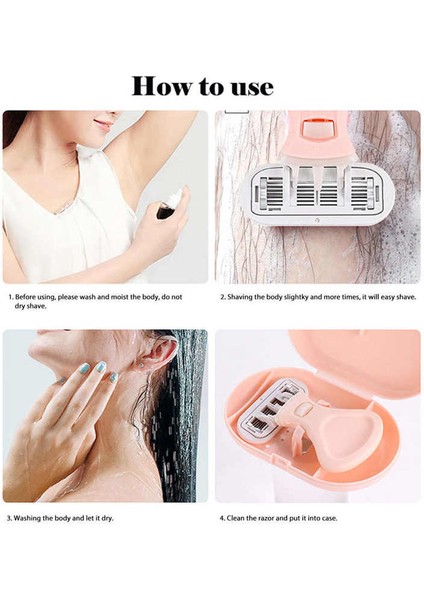 How to use

1. Before using, please wash and moist the body, do not dry shave.

2. Shaving the body slightky and more times, it will easy shave.

3. Washing the body and let it dry.

4. Clean the razor and put it into case.