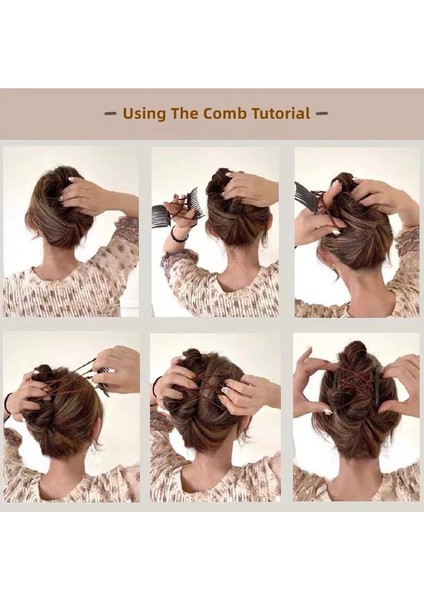 — Using The Comb Tutorial —