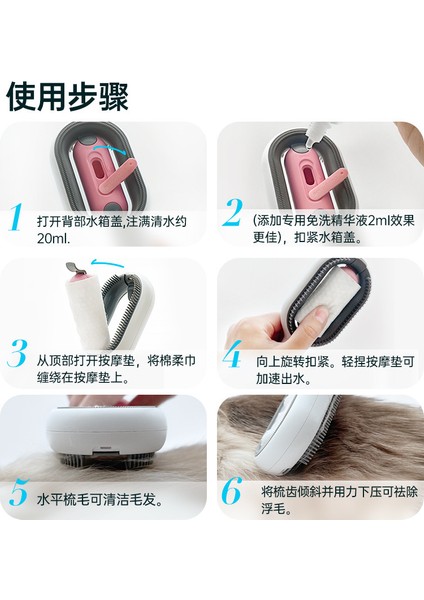 使用步骤

1 打开背部水箱盖,注满清水约20ml.

2 (添加专用免洗精华液2ml效果更佳)，扣紧水箱盖。

3 从顶部打开按摩垫，将棉柔巾缠绕在按摩垫上。

4 向上旋转扣紧。轻捏按摩垫可加速出水。

5 水平梳毛可清洁毛发。

6 将梳齿倾斜并用力下压可祛除浮毛。