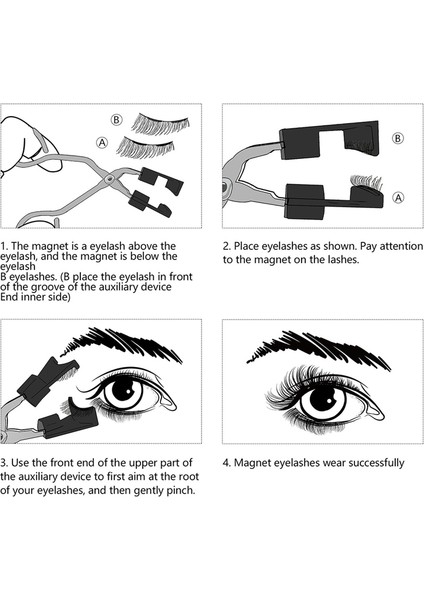 B

A

B

A

1. The magnet is a eyelash above the eyelash, and the magnet is below the eyelash
B eyelashes. (B place the eyelash in front of the groove of the auxiliary device End inner side)

2. Place eyelashes as shown. Pay attention to the magnet on the lashes.

3. Use the front end of the upper part of the auxiliary device to first aim at the root of your eyelashes, and then gently pinch.

4. Magnet eyelashes wear successfully