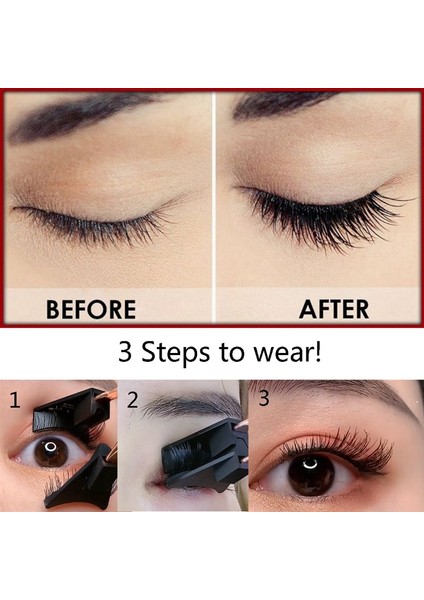 BEFORE

AFTER

3 Steps to wear!

1

2

3