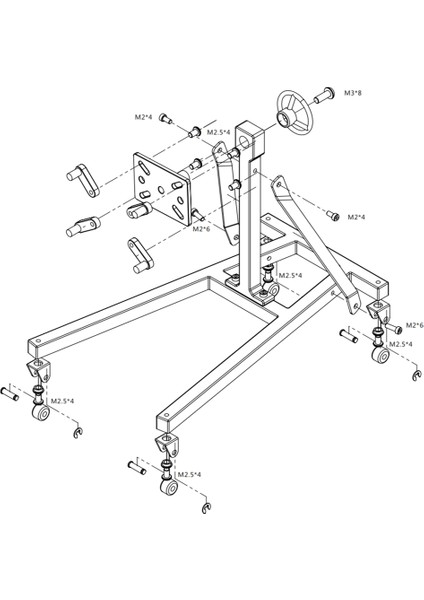 M3*8

M2*4

M2.5*4

M2*4

M2*6

M2.5*4

M2*6

M2.5*4

M2.5*4

M2.5*4