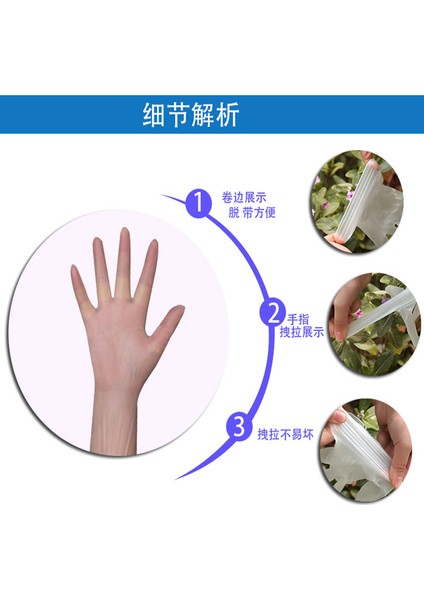 细节解析

1 卷边展示
脱 带方便

2 手指
拽拉展示

3 拽拉不易坏