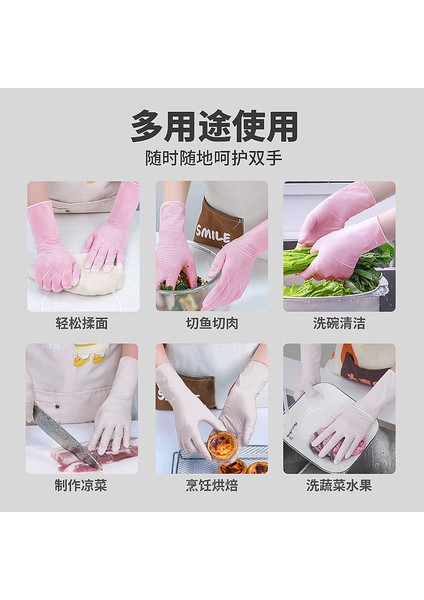 多用途使用

随时随地呵护双手

SMILE

轻松揉面

切鱼切肉

洗碗清洁

制作凉菜

烹饪烘焙

洗蔬菜水果