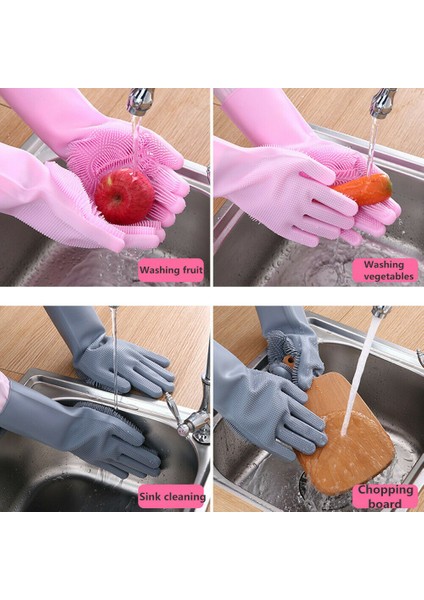 Washing fruit

Washing vegetables

Sink cleaning

Chopping board