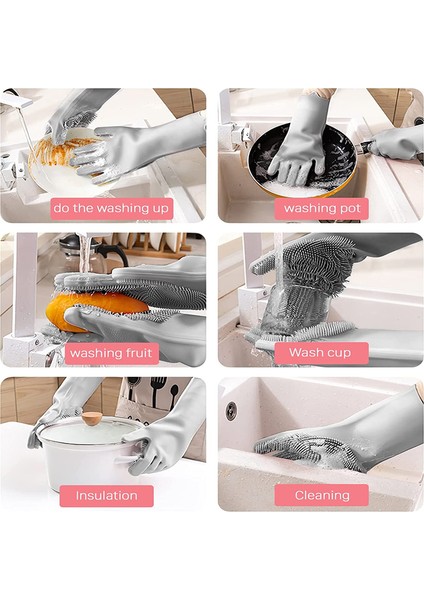 do the washing up

washing pot

washing fruit

Wash cup

Insulation

Cleaning