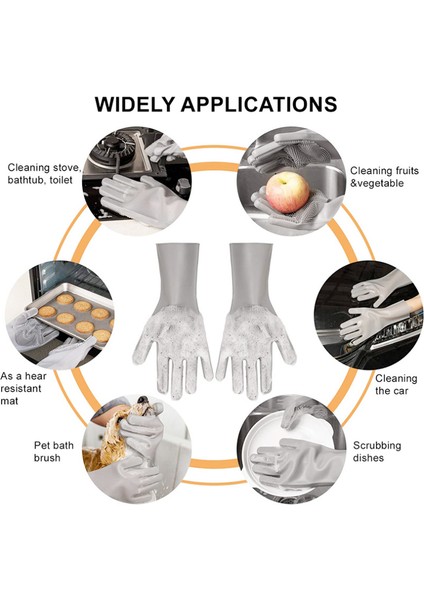 WIDELY APPLICATIONS

Cleaning stove, bathtub, toilet

Cleaning fruits &vegetable

As a hear resistant mat

Cleaning the car

Pet bath brush

Scrubbing dishes