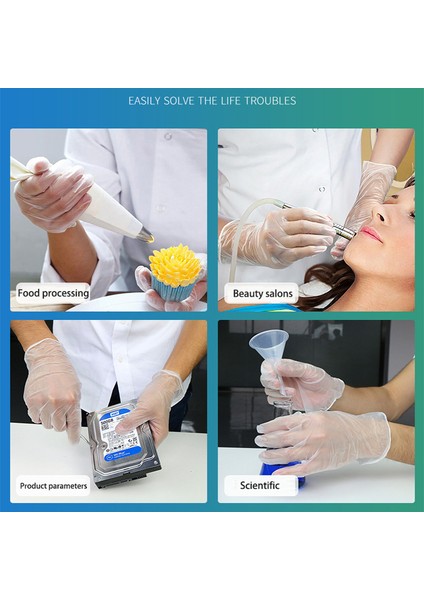 EASILY SOLVE THE LIFE TROUBLES

Food processing

Beauty salons

Product parameters

Scientific