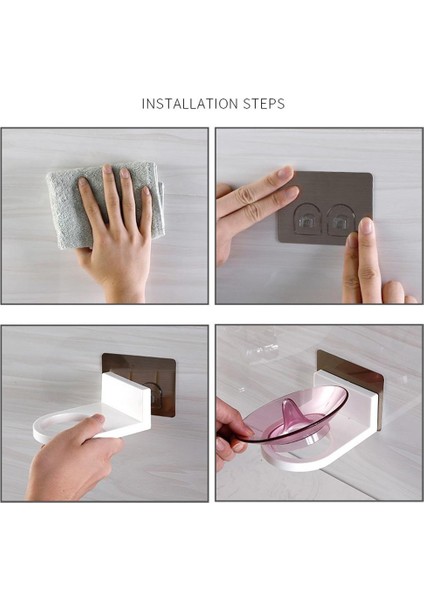 INSTALLATION STEPS