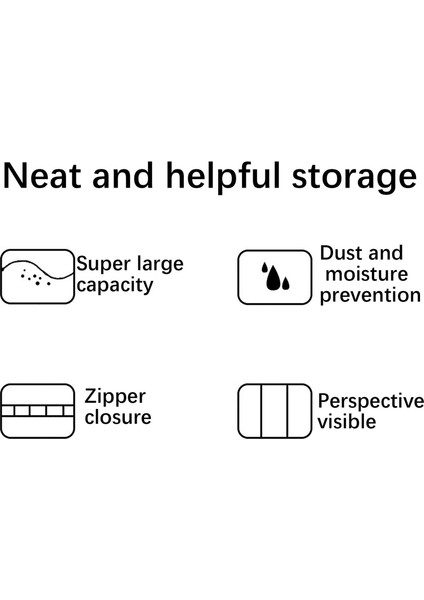 Neat and helpful storage

Super large capacity

Dust and moisture prevention

Zipper closure

Perspective visible