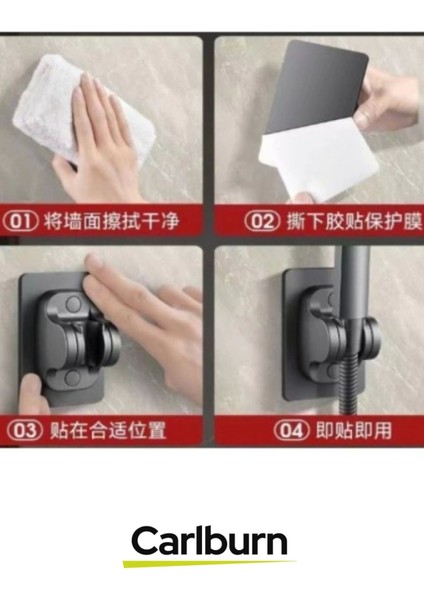 01 将墙面擦拭干净

02 撕下胶贴保护膜

03 贴在合适位置

04 即贴即用

Carlburn