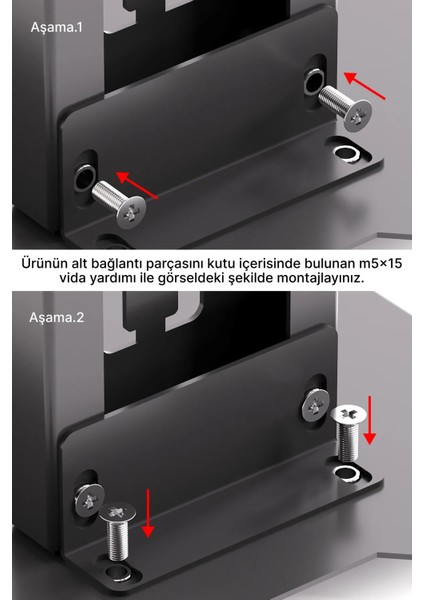 Aşama.1

Ürünün alt bağlantı parçasını kutu içerisinde bulunan m5×15 vida yardımı ile görseldeki şekilde montajlayınız.

Aşama.2