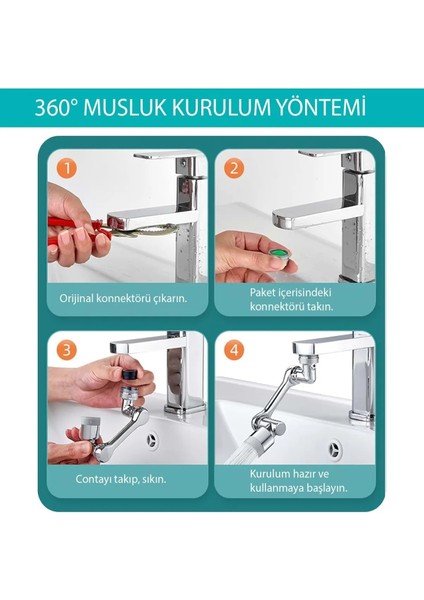 360° MUSLUK KURULUM YÖNTEMİ

1

Orijinal konnektörü çıkarın.

2

Paket içerisindeki konnektörü takın.

3

Contayı takıp, sıkın.

4

Kurulum hazır ve kullanmaya başlayın.