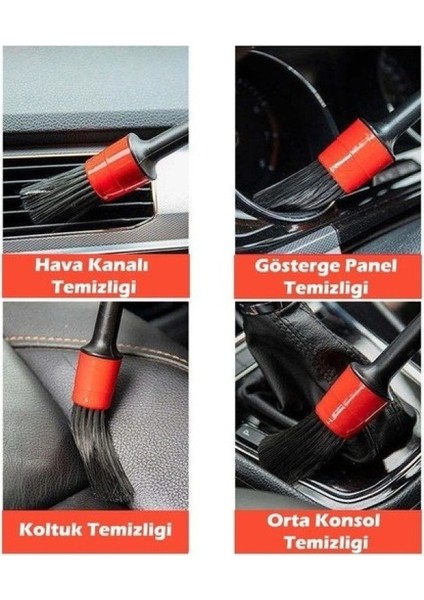 Hava Kanalı Temizligi

Gösterge Panel Temizligi

Koltuk Temizligi

Orta Konsol Temizligi