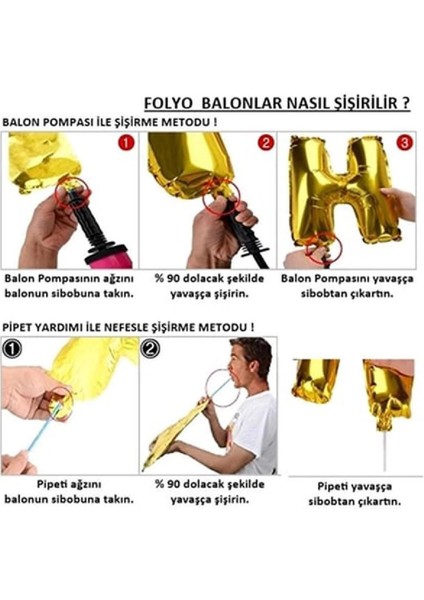 FOLYO BALONLAR NASIL ŞİŞİRİLİR ?

BALON POMPASI İLE ŞİŞİRME METODU !

1

2

3

Balon Pompasının ağzını balonun sibobuna takın.

% 90 dolacak şekilde yavaşça şişirin.

Balon Pompasını yavaşça sibobtan çıkartın.

PİPET YARDIMI İLE NEFESLE ŞİŞİRME METODU !

1

2

Pipeti ağzını balonun sibobuna takın.

% 90 dolacak şekilde yavaşça şişirin.

Pipeti yavaşça sibobtan çıkartın.