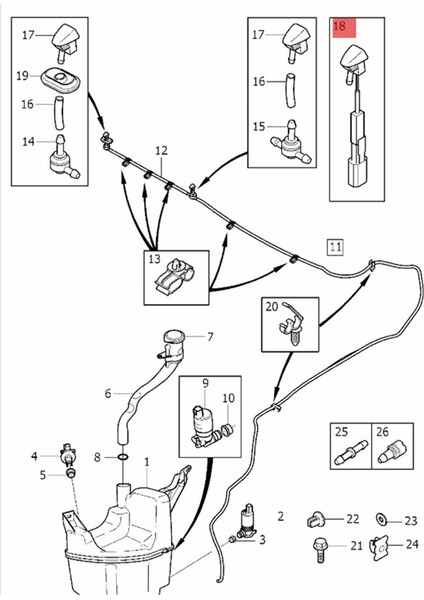 17
19
16
14
17
16
15
18
12
13
11
20
7
6
9
10
25
26
4
5
8
1
2
3
22
23
21
24