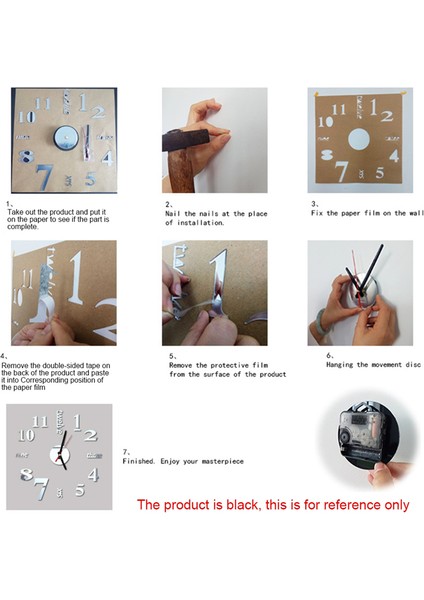 1、
Take out the product and put it on the paper to see if the part is complete.

2、
Nail the nails at the place of installation.

3、
Fix the paper film on the wall

4、
Remove the double-sided tape on the back of the product and paste it into Corresponding position of the paper film

5、
Remove the protective film from the surface of the product

6、
Hanging the movement disc

7、
Finished. Enjoy your masterpiece

The product is black, this is for reference only