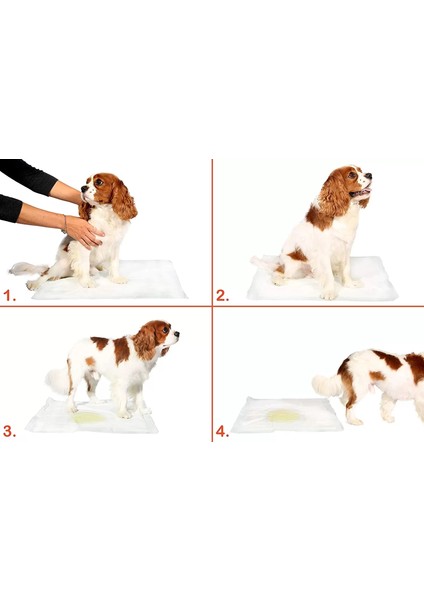 1.

2.

3.

4.