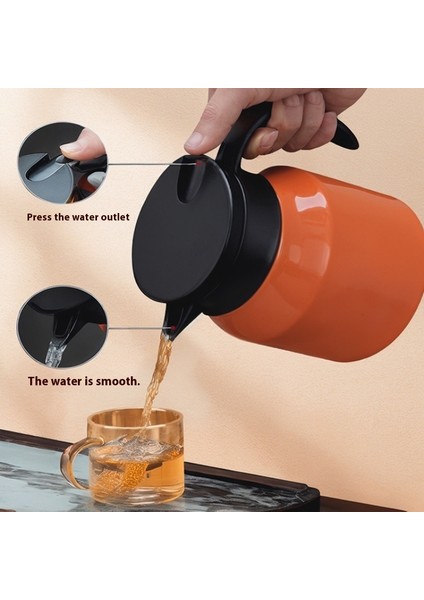 Press the water outlet

The water is smooth.