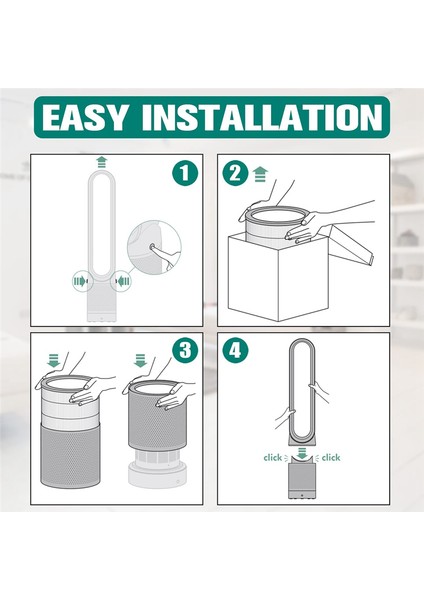 EASY INSTALLATION

1

2

3

4

click

click