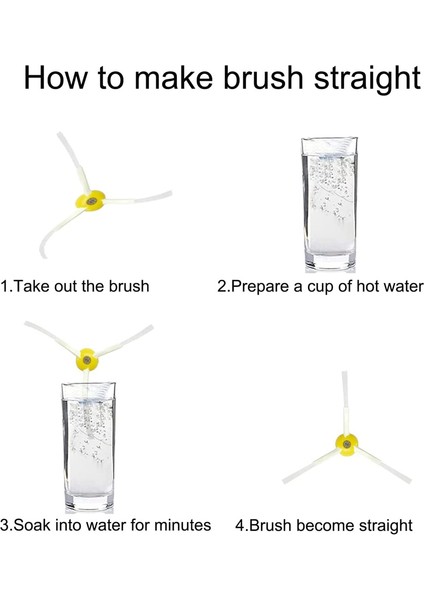 How to make brush straight

1.Take out the brush

2.Prepare a cup of hot water

3.Soak into water for minutes

4.Brush become straight