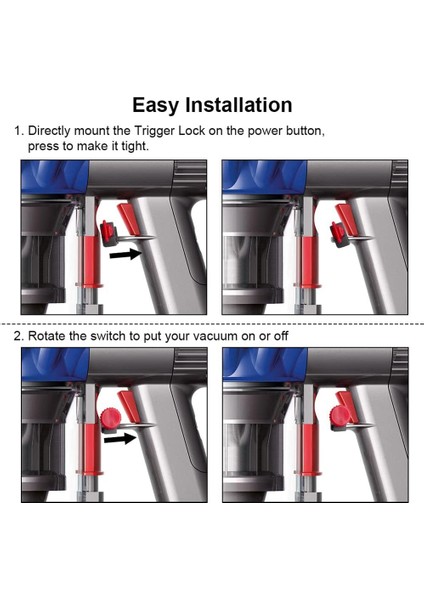 Easy Installation

1. Directly mount the Trigger Lock on the power button, press to make it tight.

2. Rotate the switch to put your vacuum on or off