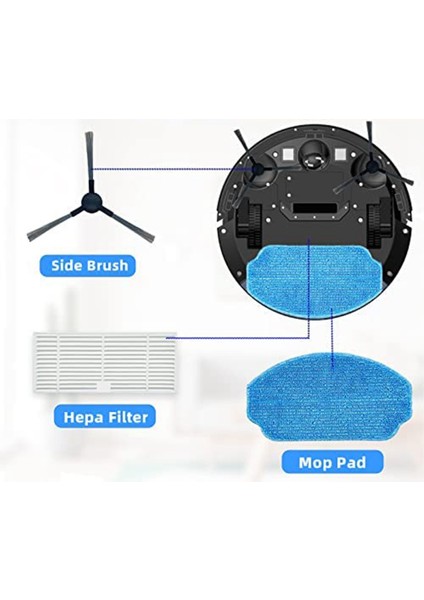 Side Brush

Hepa Filter

Mop Pad