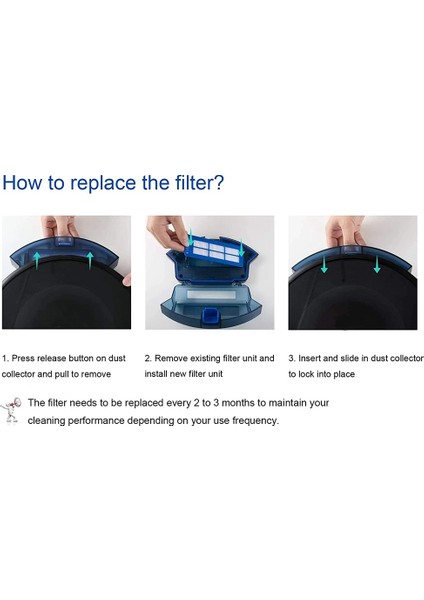 How to replace the filter?

1. Press release button on dust collector and pull to remove

2. Remove existing filter unit and install new filter unit

3. Insert and slide in dust collector to lock into place

The filter needs to be replaced every 2 to 3 months to maintain your cleaning performance depending on your use frequency.