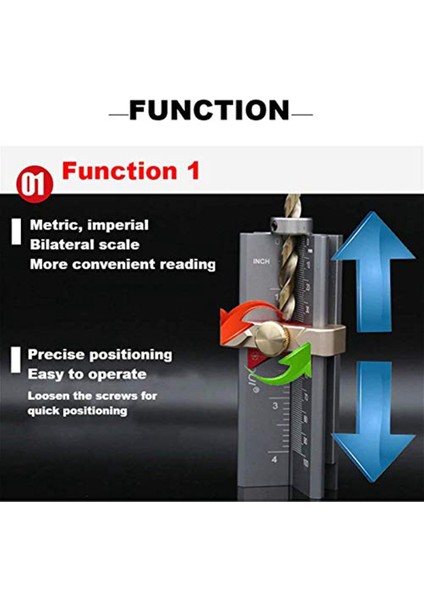 FUNCTION

01 Function 1

Metric, imperial
Bilateral scale
More convenient reading

Precise positioning
Easy to operate
Loosen the screws for quick positioning

INCH
1
3
4