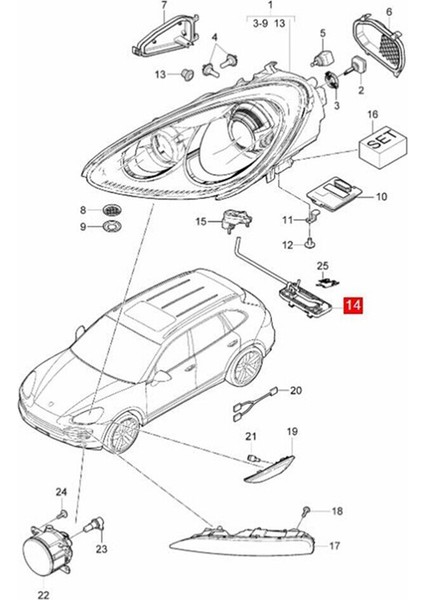 7
1
3-9 13
6
4
5
13
2
3
16
SET
10
8
9
15
11
12
25
14
20
21
19
24
18
23
17
22