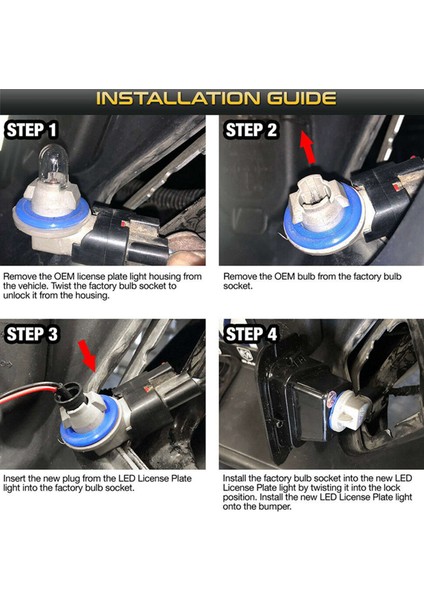 INSTALLATION GUIDE

STEP 1

Remove the OEM license plate light housing from the vehicle. Twist the factory bulb socket to unlock it from the housing.

STEP 2

Remove the OEM bulb from the factory bulb socket.

STEP 3

Insert the new plug from the LED License Plate light into the factory bulb socket.

STEP 4

Install the factory bulb socket into the new LED License Plate light by twisting it into the lock position. Install the new LED License Plate light onto the bumper.