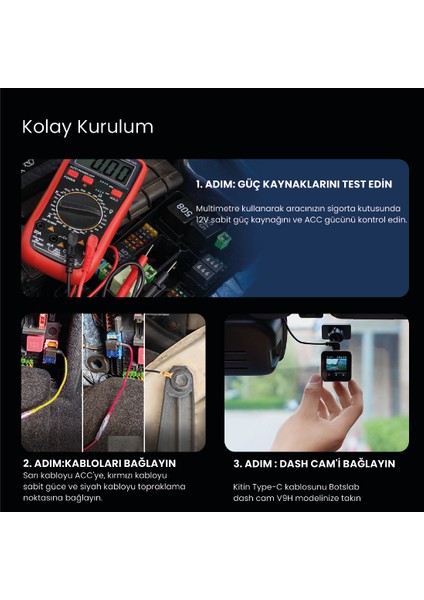 Kolay Kurulum

1. ADIM: GÜÇ KAYNAKLARINI TEST EDİN

Multimetre kullanarak aracınızın sigorta kutusunda 12V sabit güç kaynağını ve ACC gücünü kontrol edin.

2. ADIM:KABLOLARI BAĞLAYIN

Sarı kabloyu ACC'ye, kırmızı kabloyu sabit güce ve siyah kabloyu topraklama noktasına bağlayın.

3. ADIM : DASH CAM'İ BAĞLAYIN

Kitin Type-C kablosunu Botslab dash cam V9H modelinize takın